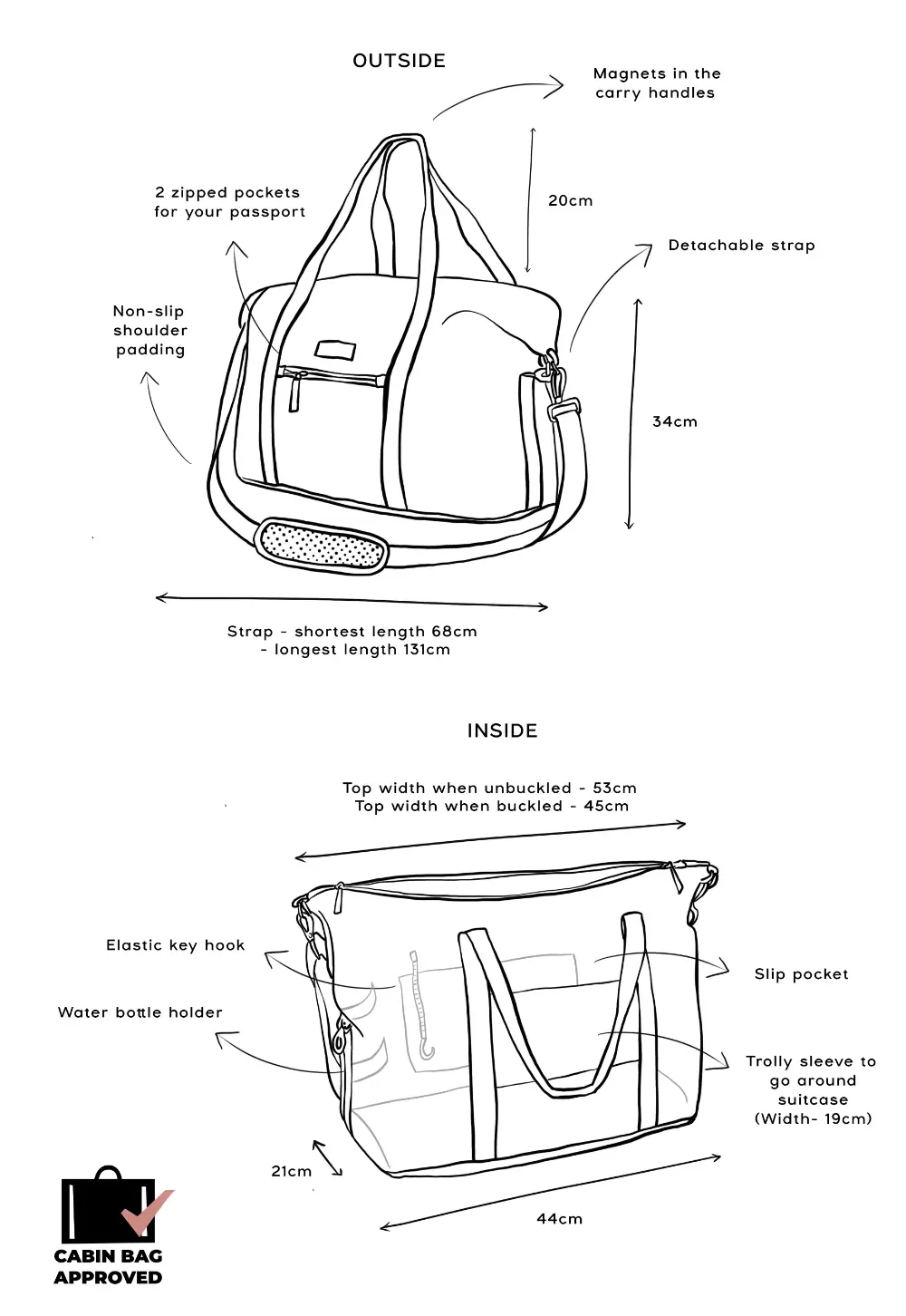 OUTSIDE

Magnets in the carry handles

2 zipped pockets for your passport

20cm

Detachable strap

Non-slip shoulder padding

34cm

Strap - shortest length 68cm - longest length 131cm

INSIDE

Top width when unbuckled - 53cm
Top width when buckled - 45cm

Elastic key hook

Slip pocket

Water bottle holder

Trolly sleeve to go around suitcase (Width- 19cm)

21cm

44cm

CABIN BAG APPROVED